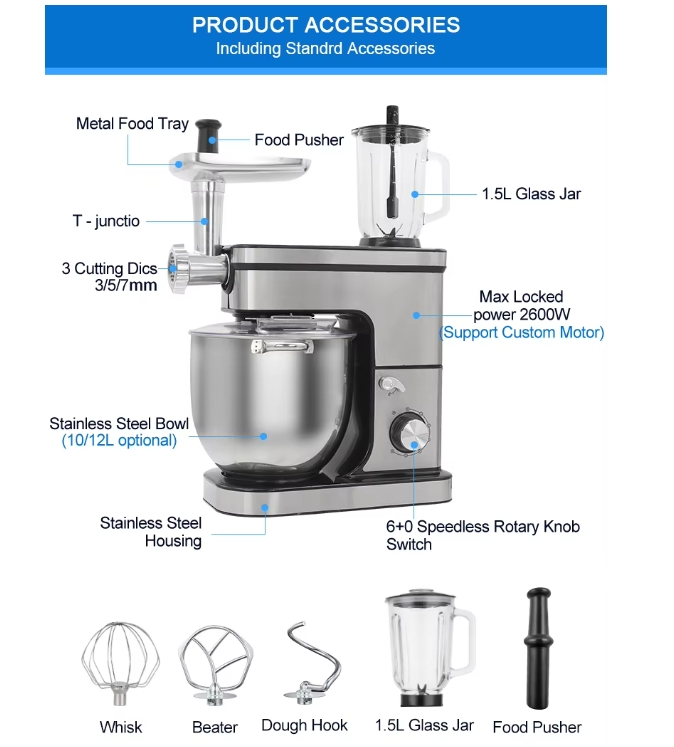 PRODUCT ACCESSORIES
Including Standrd Accessories

Metal Food Tray

Food Pusher

1.5L Glass Jar

T - junctio

3 Cutting Dics
3/5/7mm

Max Locked
power 2600W
(Support Custom Motor)

Stainless Steel Bowl
(10/12L optional)

Stainless Steel
Housing

6+0 Speedless Rotary Knob
Switch

Whisk

Beater

Dough Hook

1.5L Glass Jar

Food Pusher