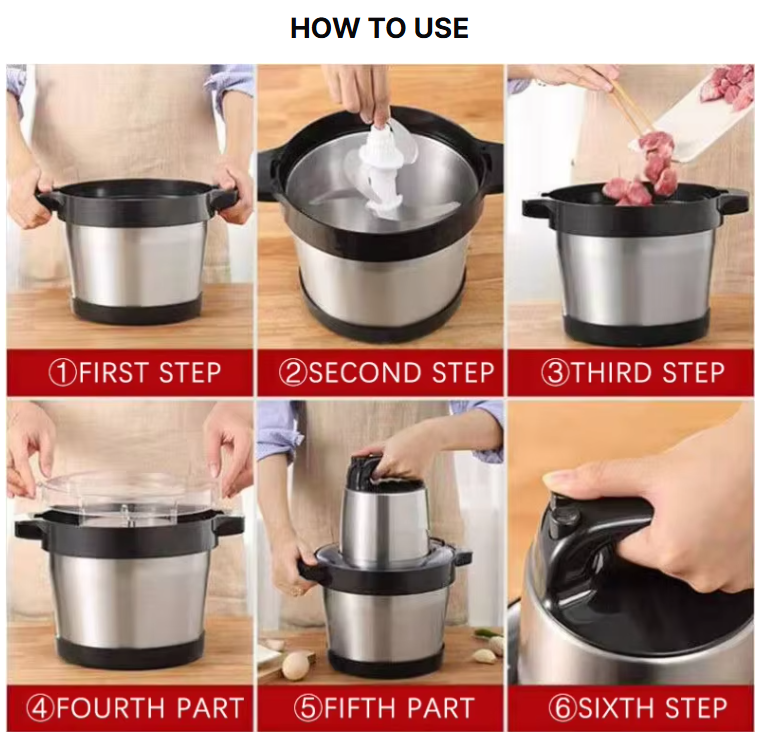 HOW TO USE

①FIRST STEP

②SECOND STEP

③THIRD STEP

④FOURTH PART

⑤FIFTH PART

⑥SIXTH STEP