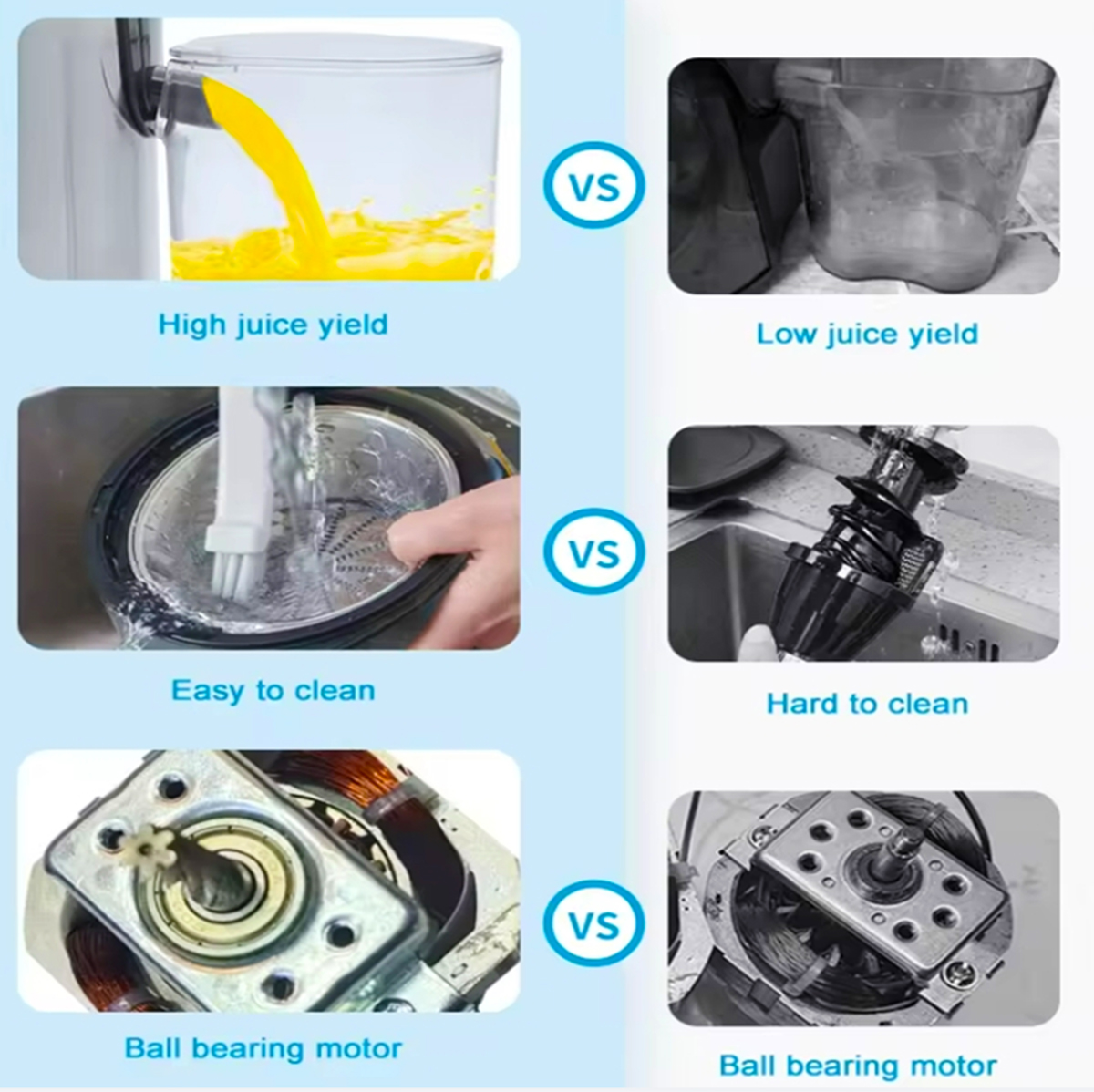 High juice yield

VS

Low juice yield

Easy to clean

VS

Hard to clean

Ball bearing motor

VS

Ball bearing motor