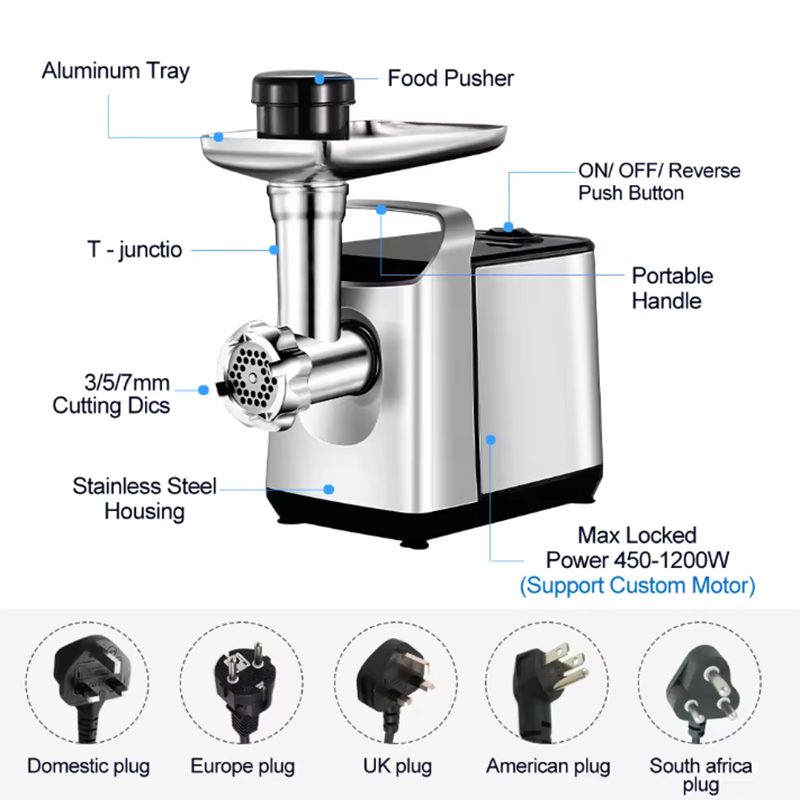 Aluminum Tray

Food Pusher

ON/ OFF/ Reverse Push Button

T - junctio

Portable Handle

3/5/7mm Cutting Dics

Stainless Steel Housing

Max Locked Power 450-1200W (Support Custom Motor)

Domestic plug

Europe plug

UK plug

American plug

South africa plug