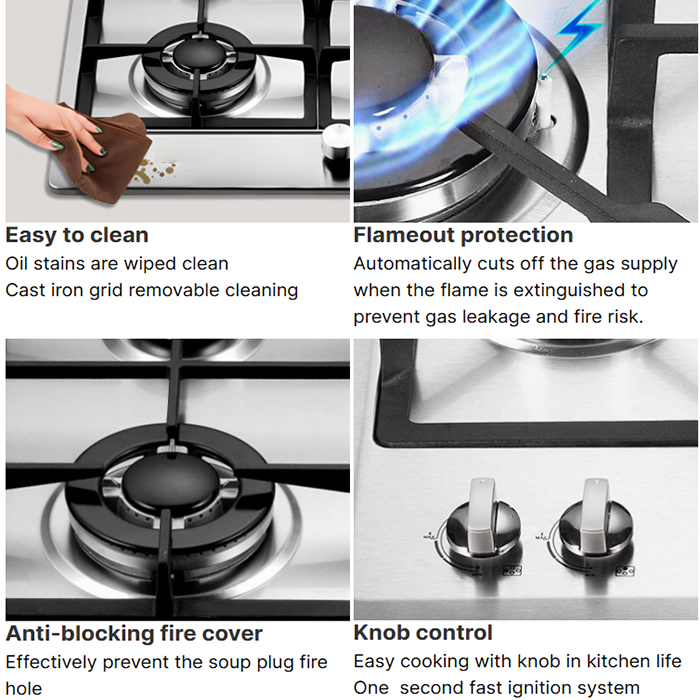 Easy to clean
Oil stains are wiped clean
Cast iron grid removable cleaning

Flameout protection
Automatically cuts off the gas supply when the flame is extinguished to prevent gas leakage and fire risk.

Anti-blocking fire cover
Effectively prevent the soup plug fire hole

MAX
MAX

Knob control
Easy cooking with knob in kitchen life
One second fast ignition system