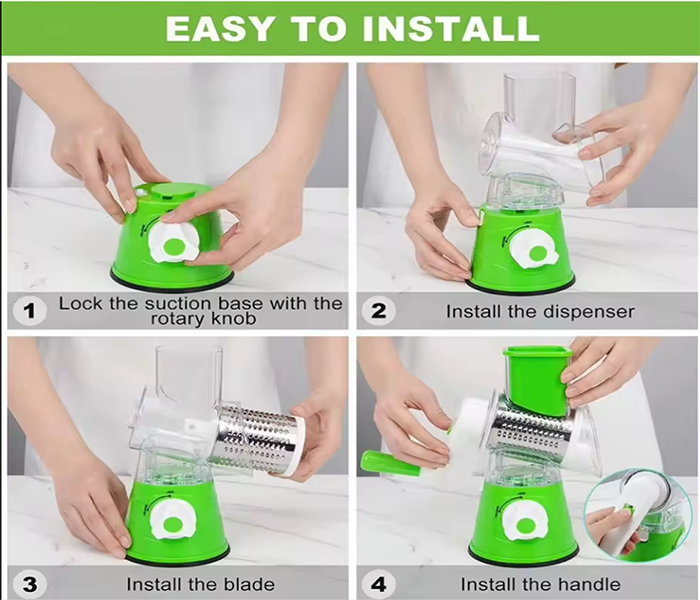 EASY TO INSTALL

1 Lock the suction base with the rotary knob

2 Install the dispenser

3 Install the blade

4 Install the handle