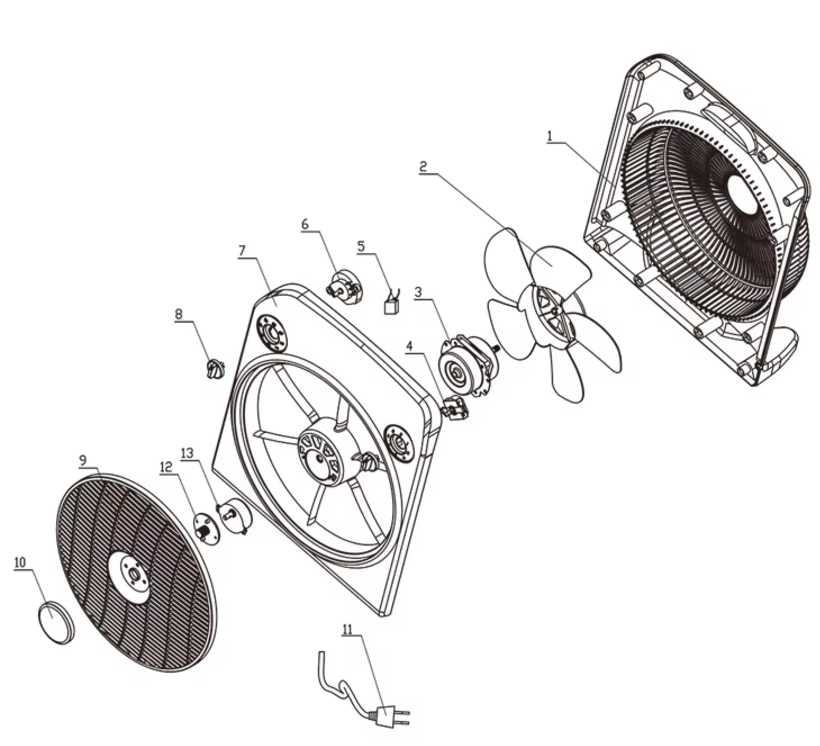 1
2
6
5
7
3
8
4
9
13
12
10
11