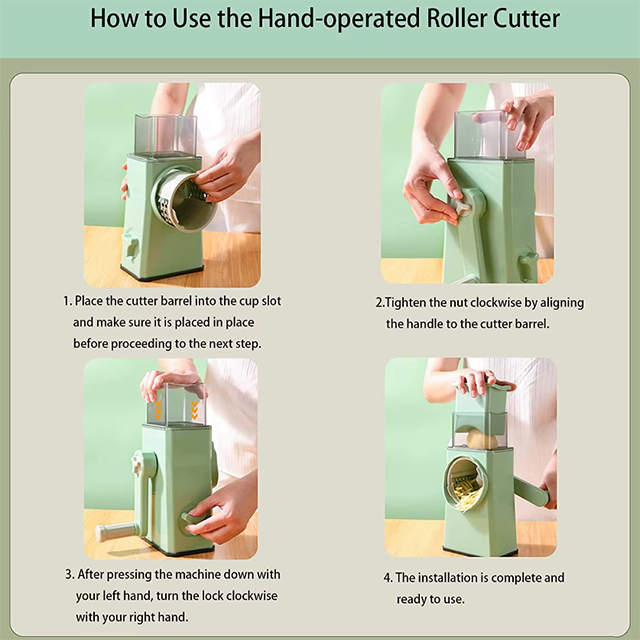 How to Use the Hand-operated Roller Cutter

1. Place the cutter barrel into the cup slot and make sure it is placed in place before proceeding to the next step.

2.Tighten the nut clockwise by aligning the handle to the cutter barrel.

3. After pressing the machine down with your left hand, turn the lock clockwise with your right hand.

4. The installation is complete and ready to use.