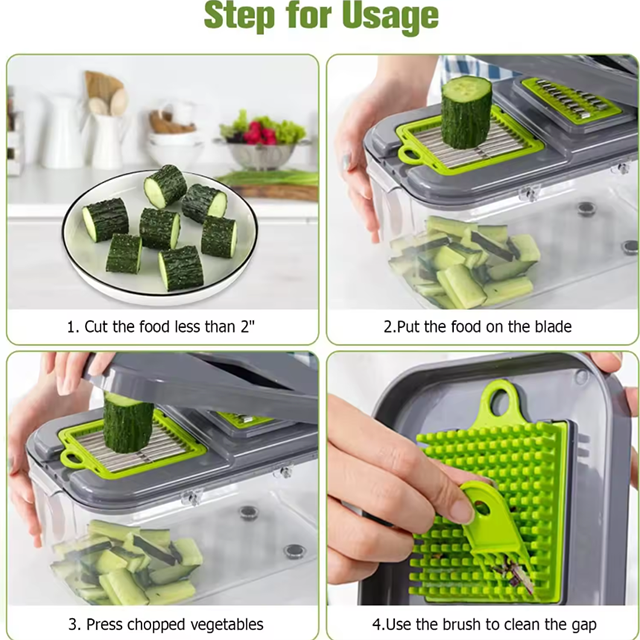 Step for Usage

1. Cut the food less than 2"

2.Put the food on the blade

3. Press chopped vegetables

4.Use the brush to clean the gap