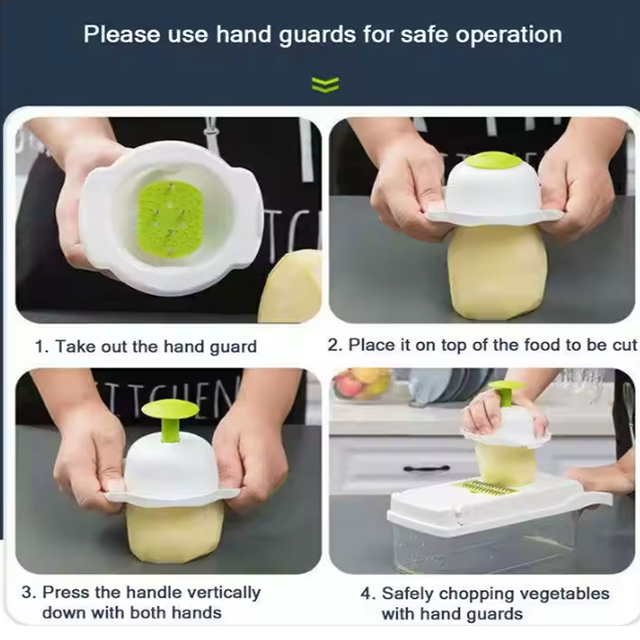 Please use hand guards for safe operation

1. Take out the hand guard

2. Place it on top of the food to be cut

3. Press the handle vertically down with both hands

4. Safely chopping vegetables with hand guards