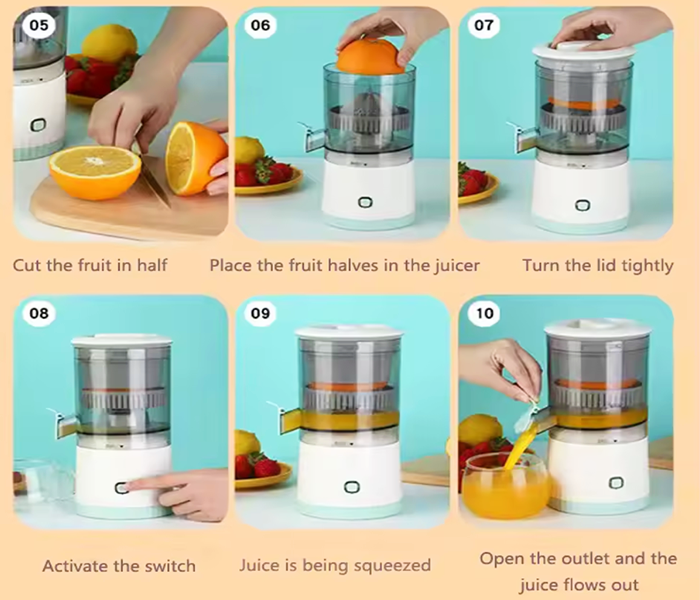 05

Cut the fruit in half

06

Place the fruit halves in the juicer

07

Turn the lid tightly

08

Activate the switch

09

Juice is being squeezed

10

Open the outlet and the juice flows out